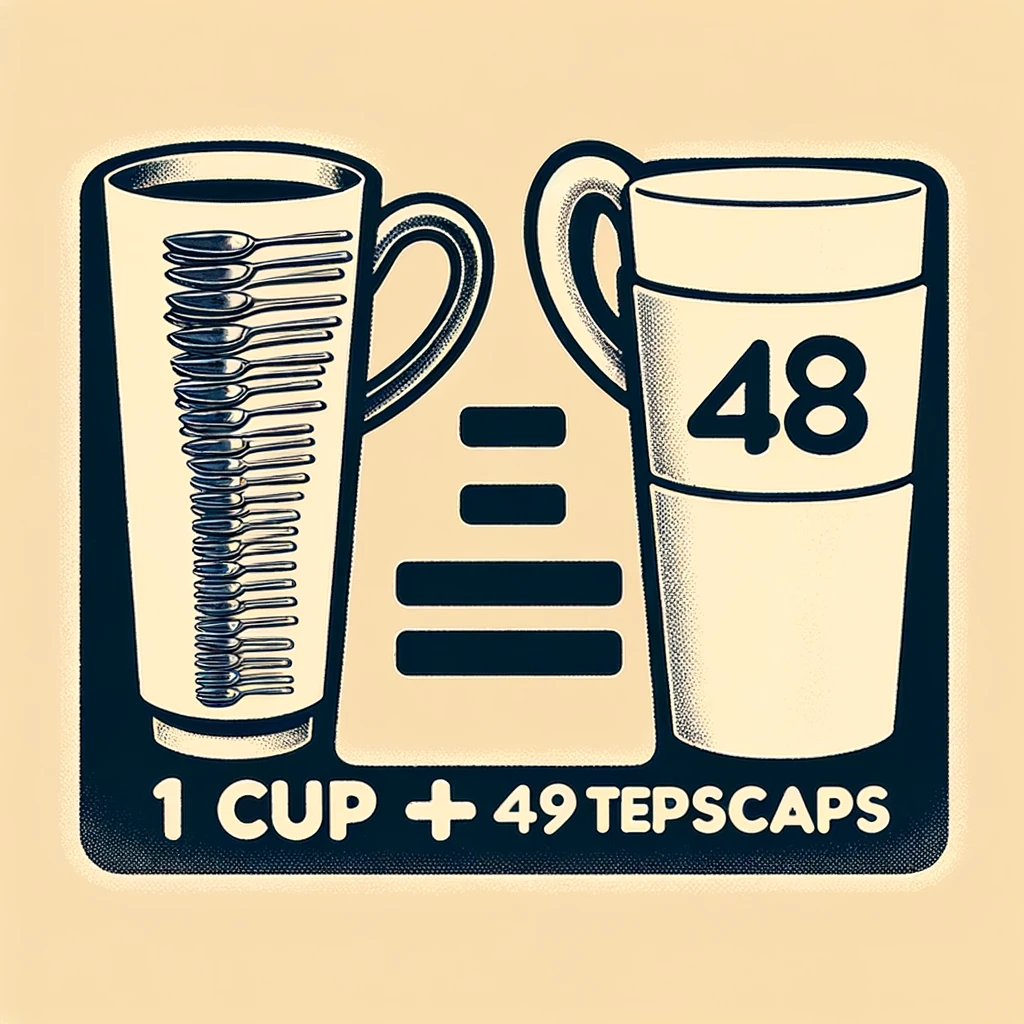 48

1 CUP + 49 TEPSCAPS